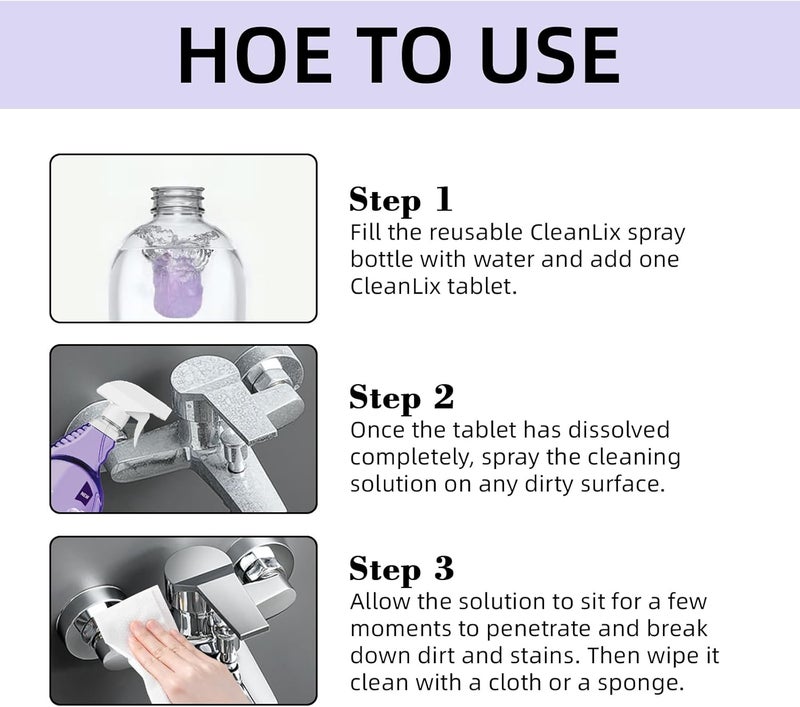 HOE TO USE

Step 1
Fill the reusable CleanLix spray bottle with water and add one CleanLix tablet.

Step 2
Once the tablet has dissolved completely, spray the cleaning solution on any dirty surface.

Step 3
Allow the solution to sit for a few moments to penetrate and break down dirt and stains. Then wipe it clean with a cloth or a sponge.